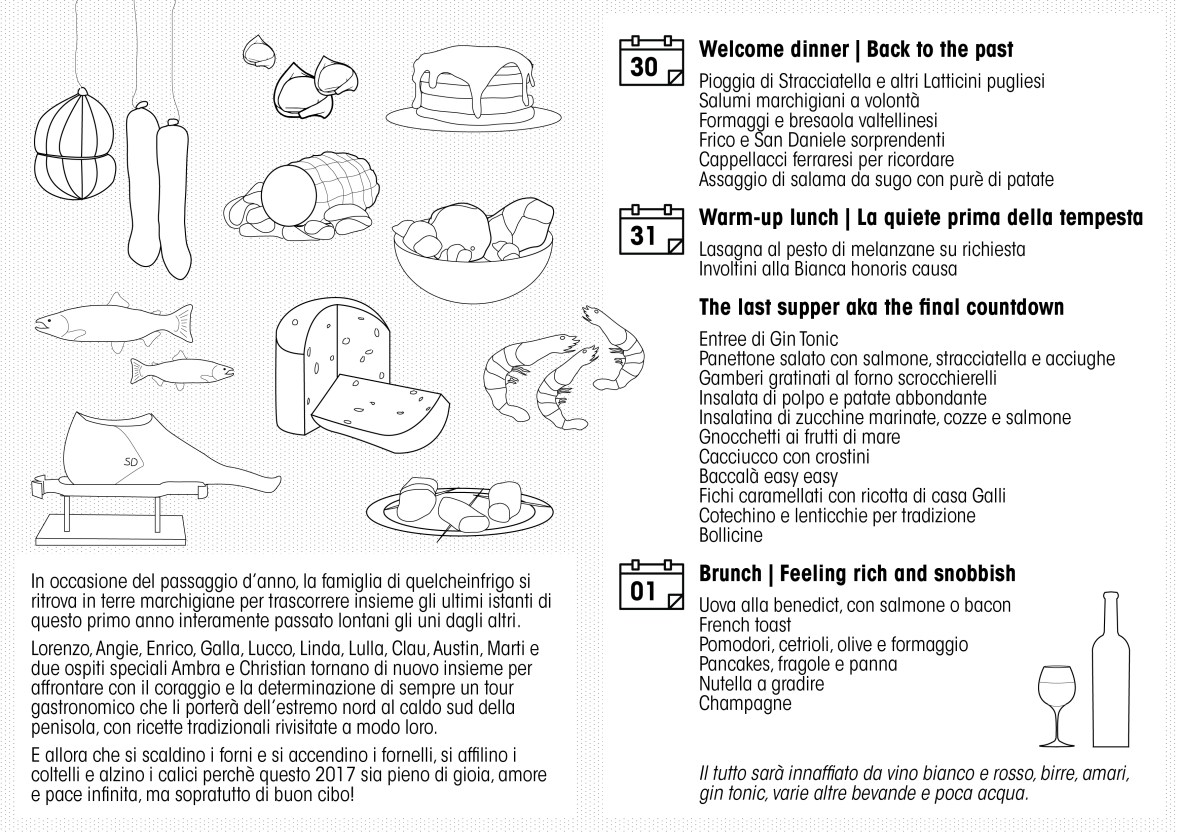 SD

In occasione del passaggio d'anno, la famiglia di quelcheinfrigo si ritrova in terre marchigiane per trascorrere insieme gli ultimi istanti di questo primo anno interamente passato lontani gli uni dagli altri.

Lorenzo, Angie, Enrico, Galla, Lucco, Linda, Lulla, Clau, Austin, Marti e due ospiti speciali Ambra e Christian tornano di nuovo insieme per affrontare con il coraggio e la determinazione di sempre un tour gastronomico che li porterà dell'estremo nord al caldo sud della penisola, con ricette tradizionali rivisitate a modo loro.

E allora che si scaldino i forni e si accendino i fornelli, si affilino i coltelli e alzino i calici perchè questo 2017 sia pieno di gioia, amore e pace infinita, ma sopratutto di buon cibo!

30

Welcome dinner | Back to the past

Pioggia di Stracciatella e altri Latticini pugliesi
Salumi marchigiani a volontà
Formaggi e bresaola valtellinesi
Frico e San Daniele sorprendenti
Cappellacci ferraresi per ricordare
Assaggio di salama da sugo con purè di patate

31

Warm-up lunch | La quiete prima della tempesta

Lasagna al pesto di melanzane su richiesta
Involtini alla Bianca honoris causa

The last supper aka the final countdown

Entree di Gin Tonic
Panettone salato con salmone, stracciatella e acciughe
Gamberi gratinati al forno scrocchierelli
Insalata di polpo e patate abbondante
Insalatina di zucchine marinate, cozze e salmone
Gnocchetti ai frutti di mare
Cacciucco con crostini
Baccalà easy easy
Fichi caramellati con ricotta di casa Galli
Cotechino e lenticchie per tradizione
Bollicine

01

Brunch | Feeling rich and snobbish

Uova alla benedict, con salmone o bacon
French toast
Pomodori, cetrioli, olive e formaggio
Pancakes, fragole e panna
Nutella a gradire
Champagne

Il tutto sarà innaffiato da vino bianco e rosso, birre, amari, gin tonic, varie altre bevande e poca acqua.